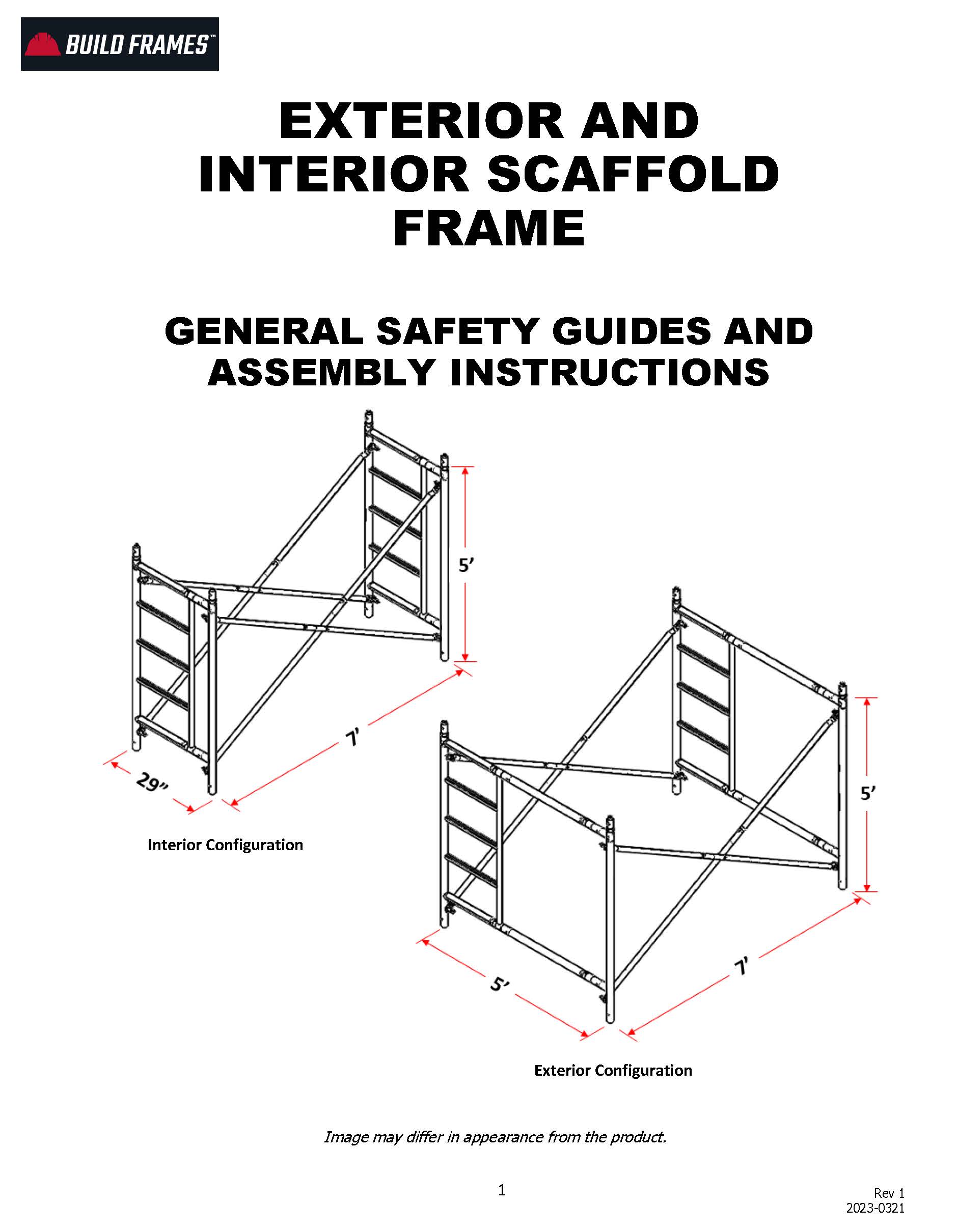 BUILD FRAMES™

EXTERIOR AND INTERIOR SCAFFOLD FRAME

GENERAL SAFETY GUIDES AND ASSEMBLY INSTRUCTIONS

5'

7'

29"

Interior Configuration

5'

5'

7'

Exterior Configuration

Image may differ in appearance from the product.

1

Rev 1
2023-0321